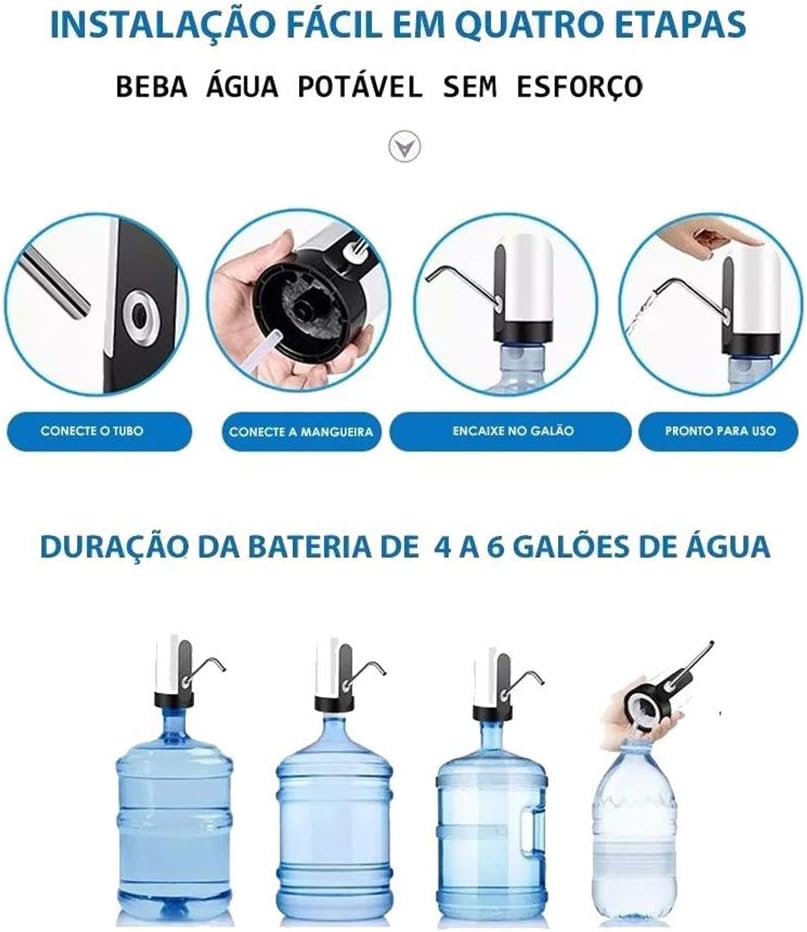 INSTALAÇÃO FÁCIL EM QUATRO ETAPAS

BEBA ÁGUA POTÁVEL SEM ESFORÇO

CONECTE O TUBO

CONECTE A MANGUEIRA

ENCAIXE NO GALÃO

PRONTO PARA USO

DURAÇÃO DA BATERIA DE 4 A 6 GALÕES DE ÁGUA