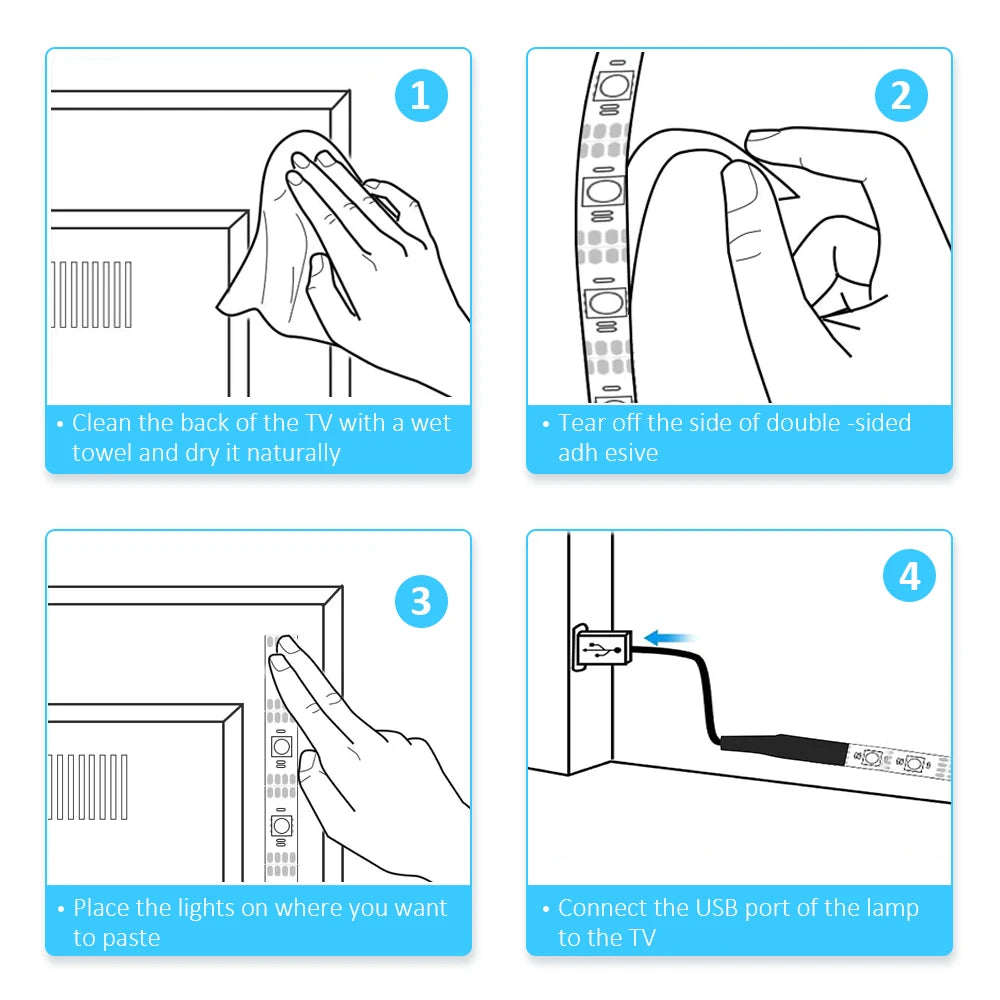 1

• Clean the back of the TV with a wet towel and dry it naturally

2

• Tear off the side of double -sided adh esive

3

• Place the lights on where you want to paste

4

• Connect the USB port of the lamp to the TV